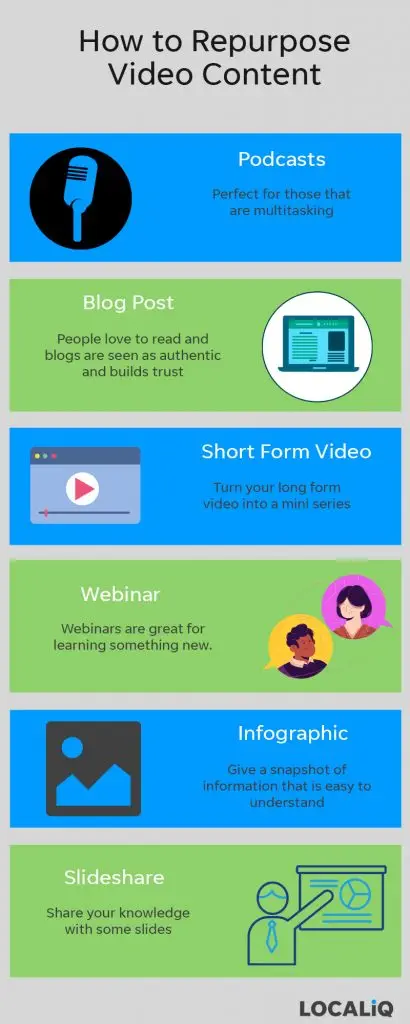 How to Repurpose Video Content

Podcasts

Perfect for those that are multitasking

Blog Post

People love to read and blogs are seen as authentic and builds trust

Short Form Video

Turn your long form video into a mini series

Webinar

Webinars are great for learning something new.

Infographic

Give a snapshot of information that is easy to understand

Slideshare

Share your knowledge with some slides

LOCALiQ